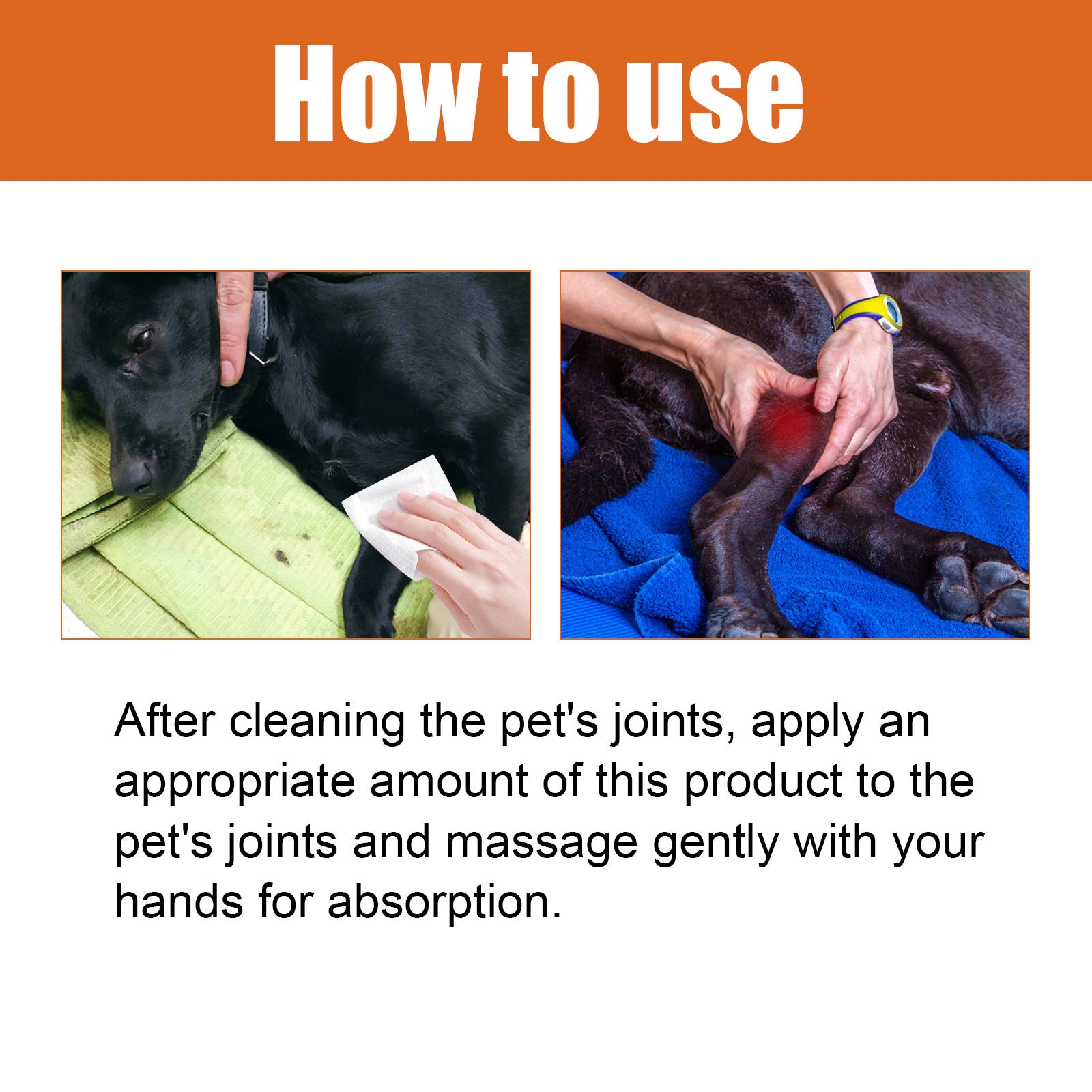 How to use

After cleaning the pet's joints, apply an appropriate amount of this product to the pet's joints and massage gently with your hands for absorption.